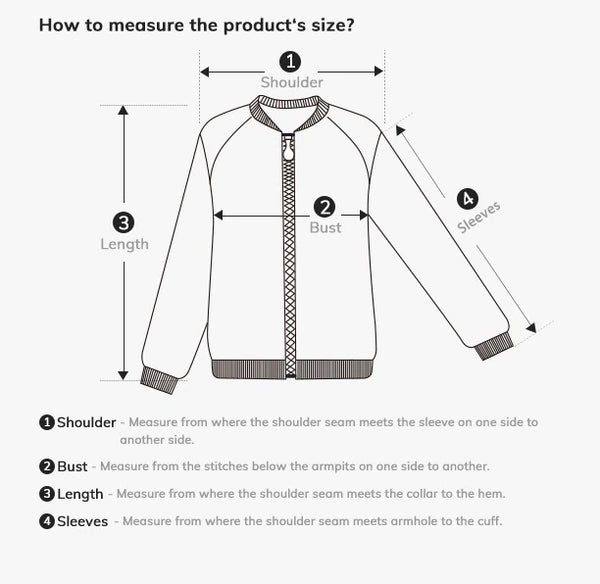 How to measure the product's size?

1
Shoulder

3
Length

2
Bust

4
Sleeves

1 Shoulder - Measure from where the shoulder seam meets the sleeve on one side to another side.

2 Bust - Measure from the stitches below the armpits on one side to another.

3 Length - Measure from where the shoulder seam meets the collar to the hem.

4 Sleeves - Measure from where the shoulder seam meets armhole to the cuff.